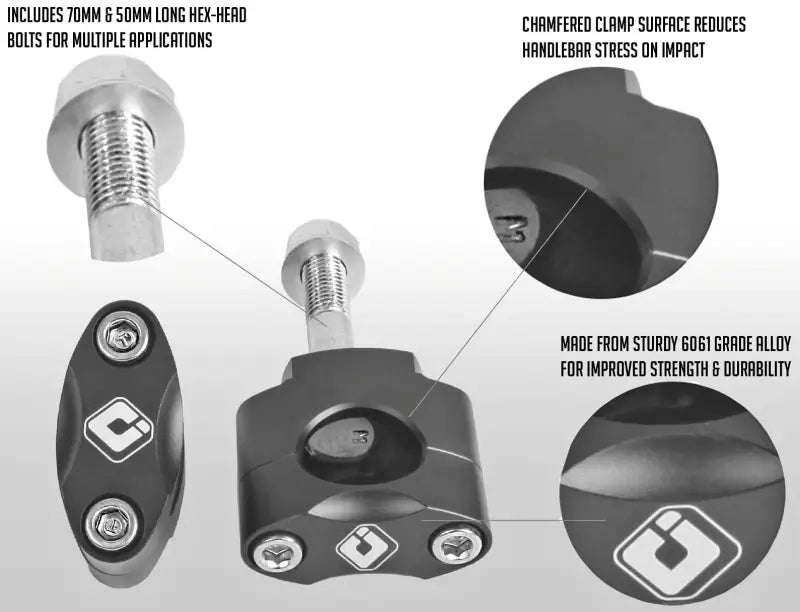 INCLUDES 70MM & 50MM LONG HEX-HEAD BOLTS FOR MULTIPLE APPLICATIONS

CHAMFERED CLAMP SURFACE REDUCES HANDLEBAR STRESS ON IMPACT

MADE FROM STURDY 6061 GRADE ALLOY FOR IMPROVED STRENGTH & DURABILITY